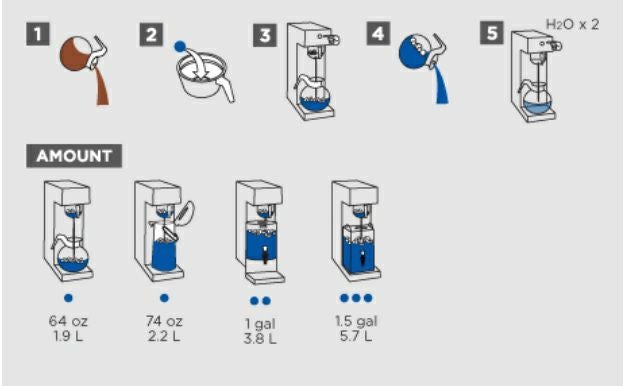 1 2 3 4 5 $H_2O$ x 2

AMOUNT

64 oz
1.9 L

74 oz
2.2 L

1 gal
3.8 L

1.5 gal
5.7 L